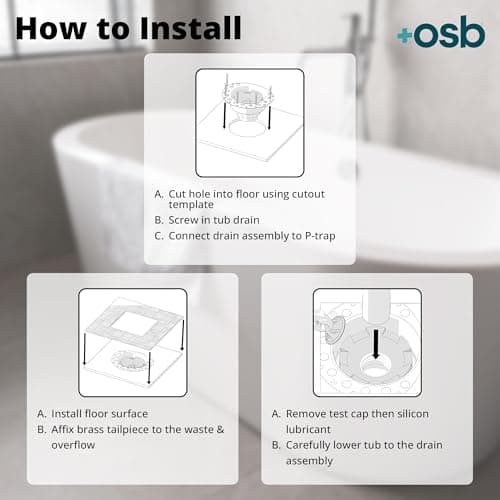 How to Install

+osb

A. Cut hole into floor using cutout template
B. Screw in tub drain
C. Connect drain assembly to P-trap

A. Install floor surface
B. Affix brass tailpiece to the waste & overflow

A. Remove test cap then silicon lubricant
B. Carefully lower tub to the drain assembly