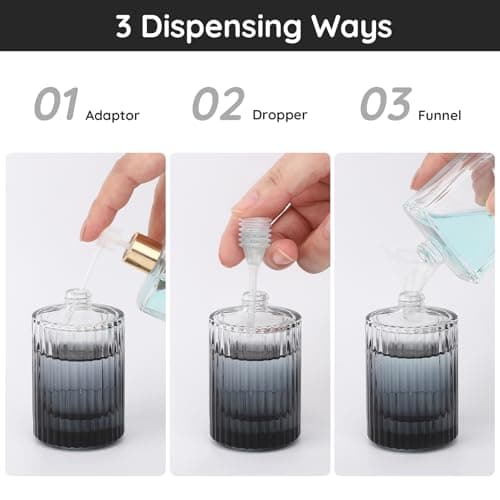 3 Dispensing Ways

01 Adaptor

02 Dropper

03 Funnel